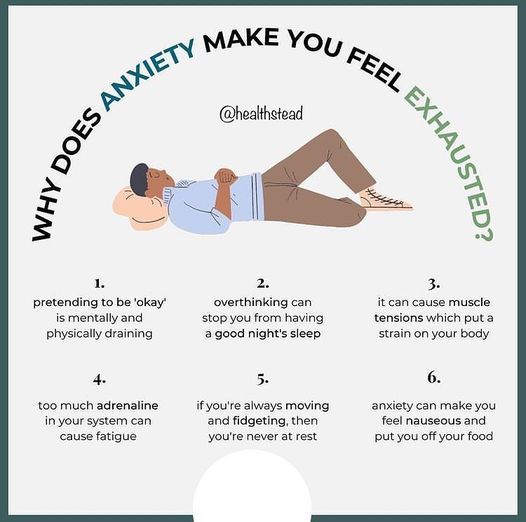 WHY DOES ANXIETY MAKE YOU FEEL EXHAUSTED?

@healthstead

1.
pretending to be 'okay' is mentally and physically draining

2.
overthinking can stop you from having a good night's sleep

3.
it can cause muscle tensions which put a strain on your body

4.
too much adrenaline in your system can cause fatigue

5.
if you're always moving and fidgeting, then you're never at rest

6.
anxiety can make you feel nauseous and put you off your food